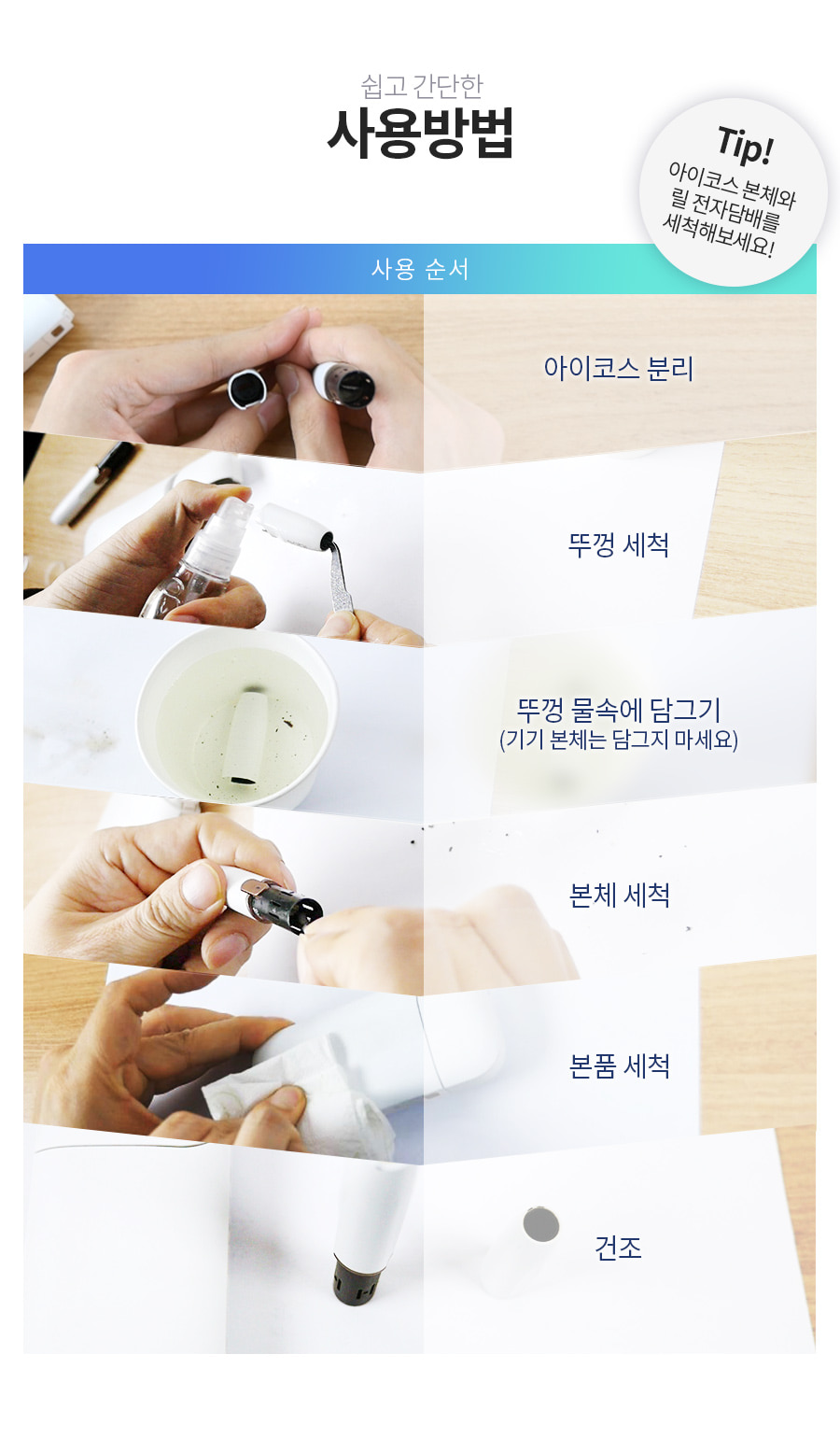 쉽고 간단한
사용방법

Tip!
아이코스 본체와
릴 전자담배를
세척해보세요!

사용 순서

아이코스 분리

뚜껑 세척

뚜껑 물속에 담그기
(기기 본체는 담그지 마세요)

본체 세척

본품 세척

건조